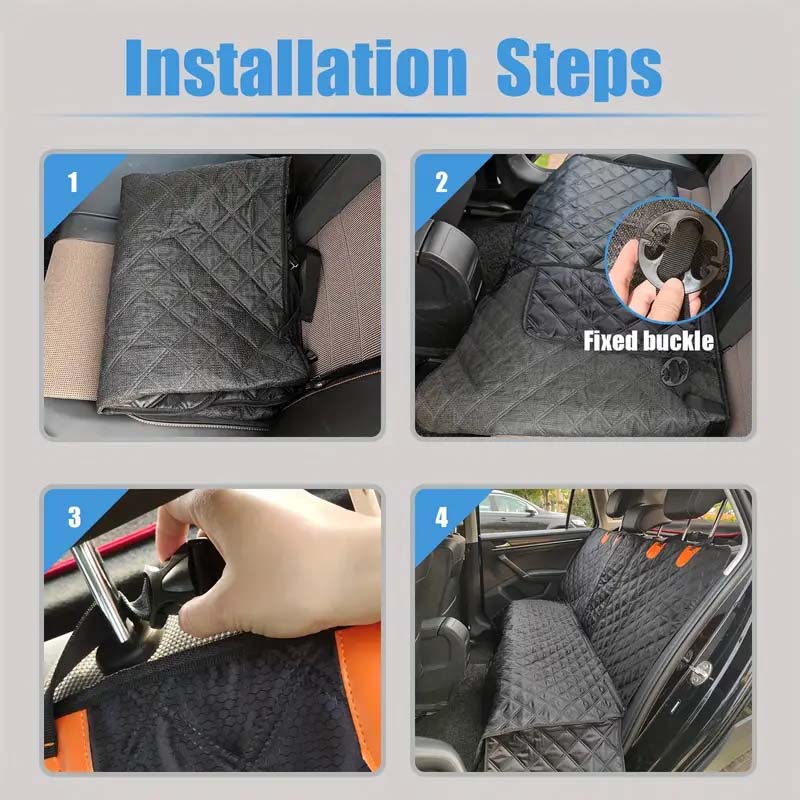 Installation Steps

1

2

Fixed buckle

3

4